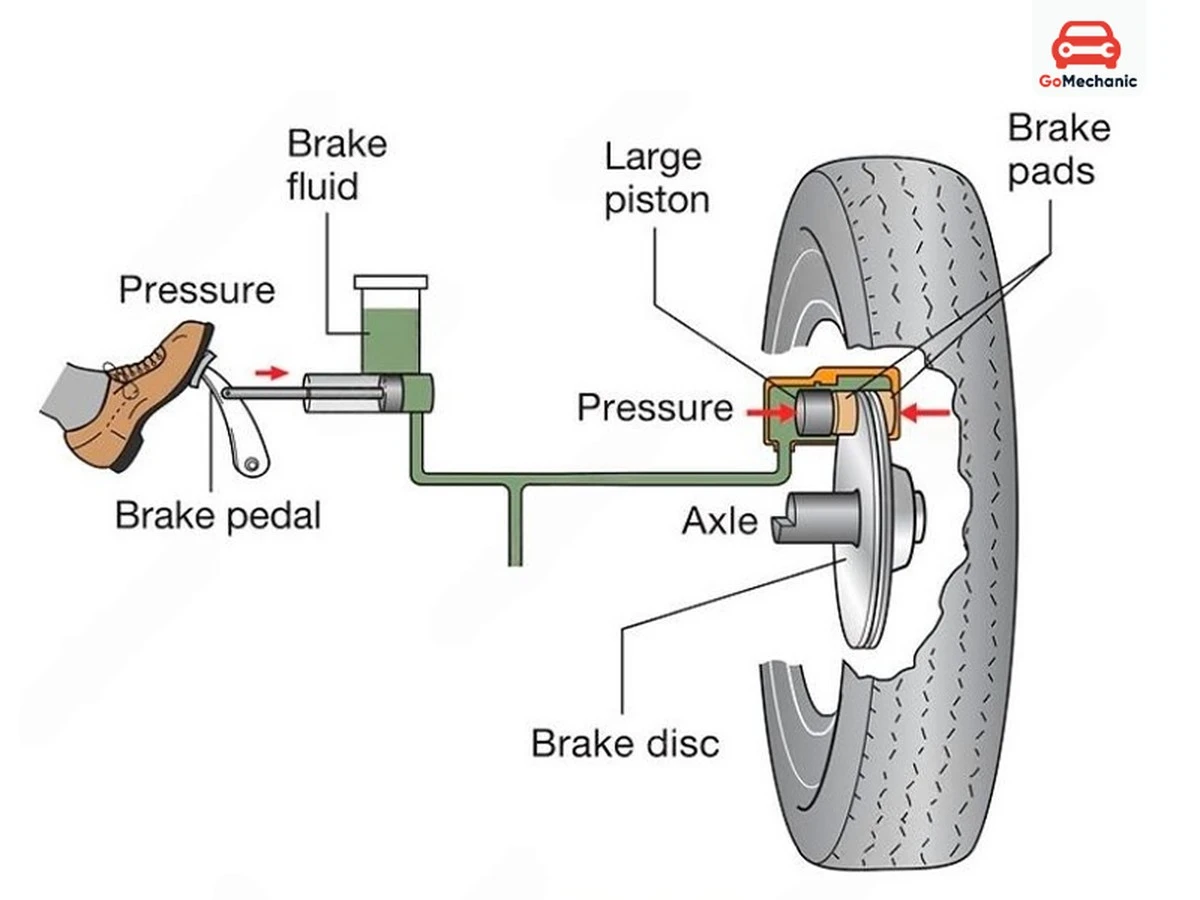 GoMechanic

Brake fluid

Large piston

Brake pads

Pressure

Pressure

Brake pedal

Axle

Brake disc